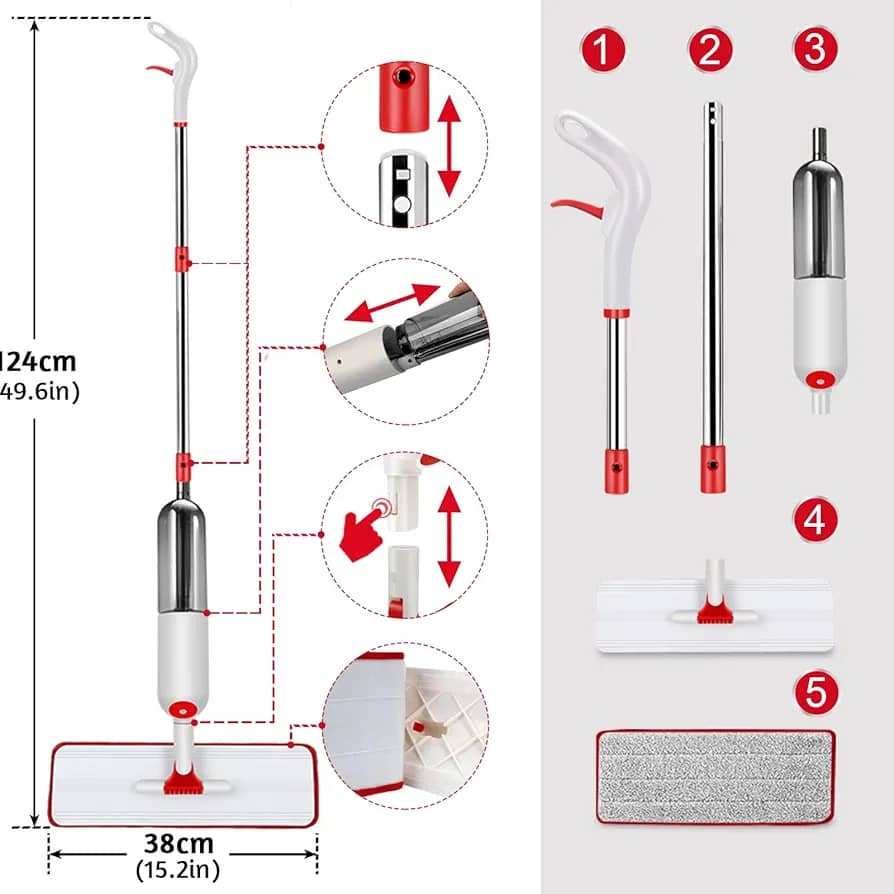 124cm
(49.6in)

38cm
(15.2in)

1
2
3
4
5